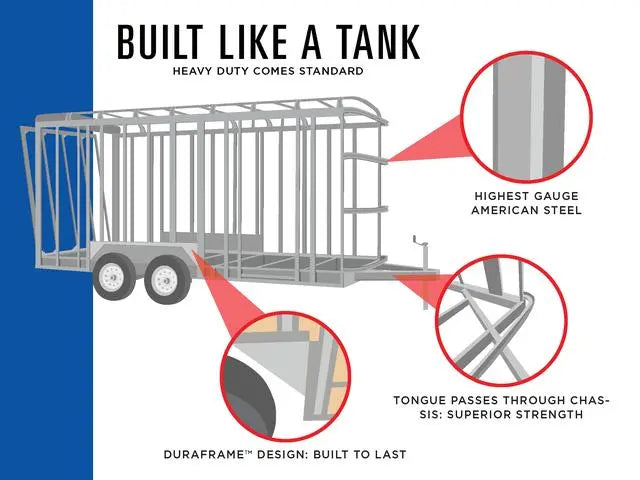 BUILT LIKE A TANK
HEAVY DUTY COMES STANDARD

HIGHEST GAUGE AMERICAN STEEL

TONGUE PASSES THROUGH CHASSIS: SUPERIOR STRENGTH

DURAFRAME™ DESIGN: BUILT TO LAST